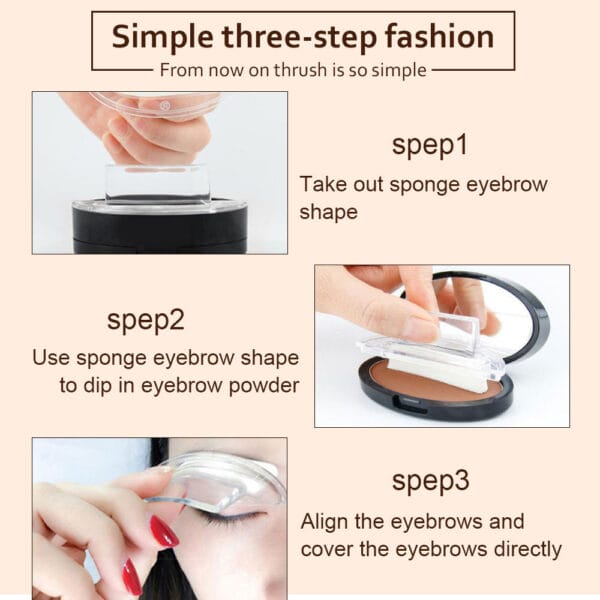 Simple three-step fashion

From now on thrush is so simple

spep1

Take out sponge eyebrow shape

spep2

Use sponge eyebrow shape to dip in eyebrow powder

spep3

Align the eyebrows and cover the eyebrows directly